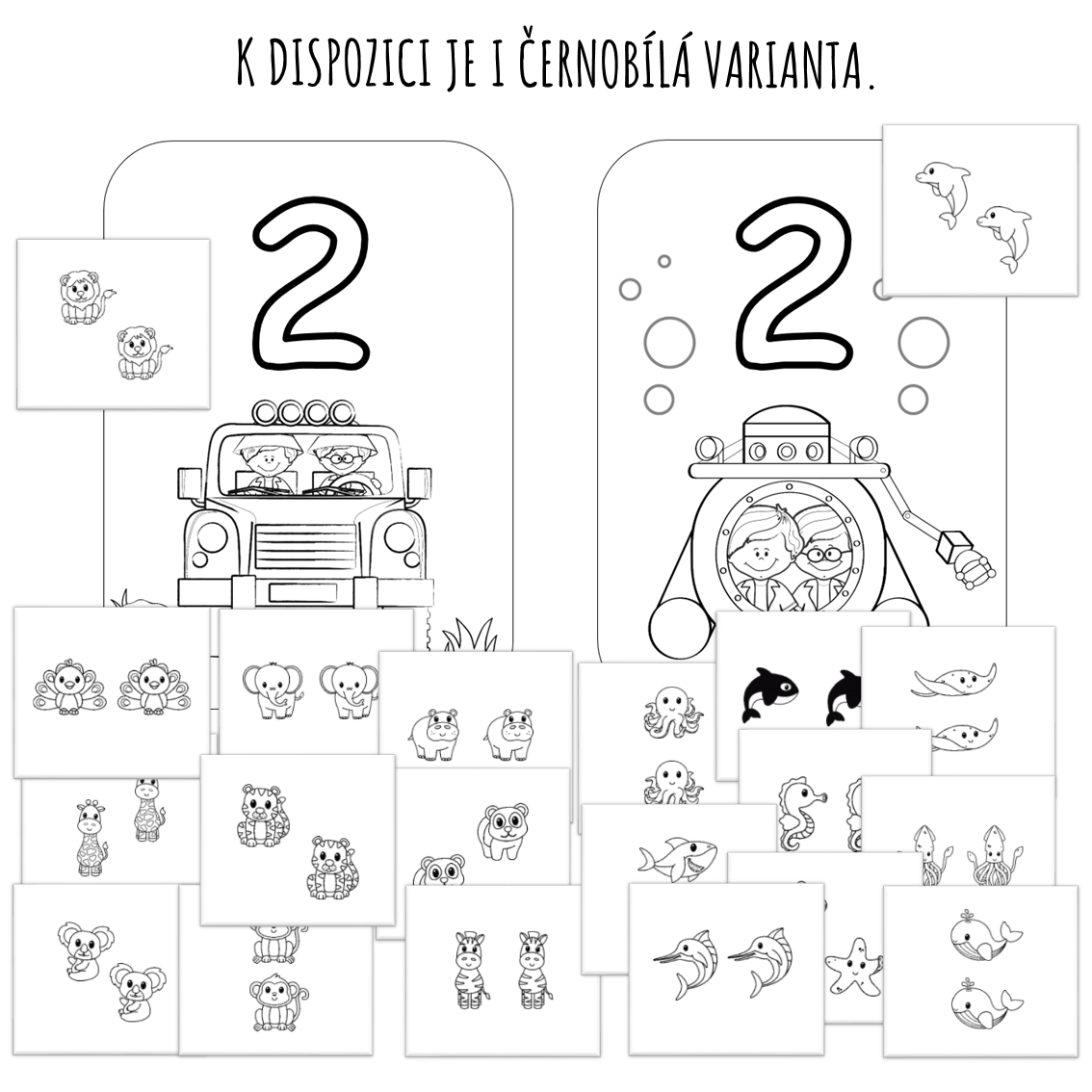 K DISPOZICI JE I ČERNOBÍLÁ VARIANTA.

2

2